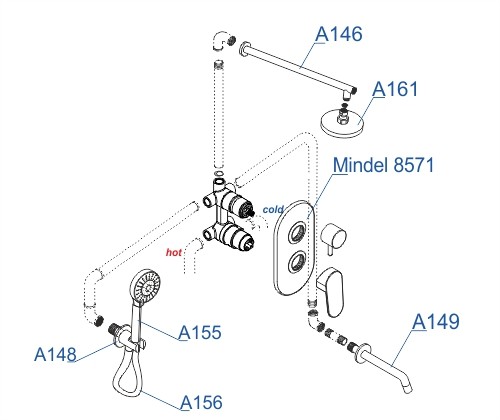 A146

A161

Mindel 8571

cold

hot

A155

A149

A148

A156