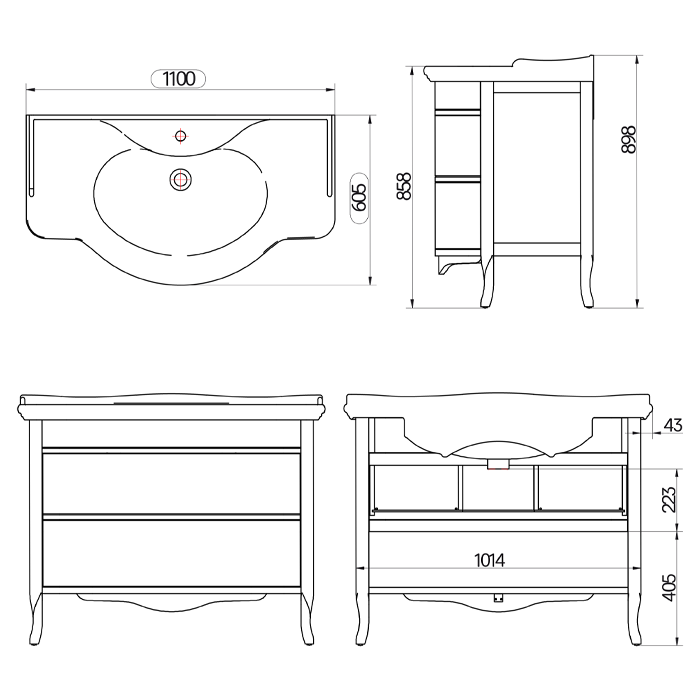 1100
605
858
898
43
223
1014
405