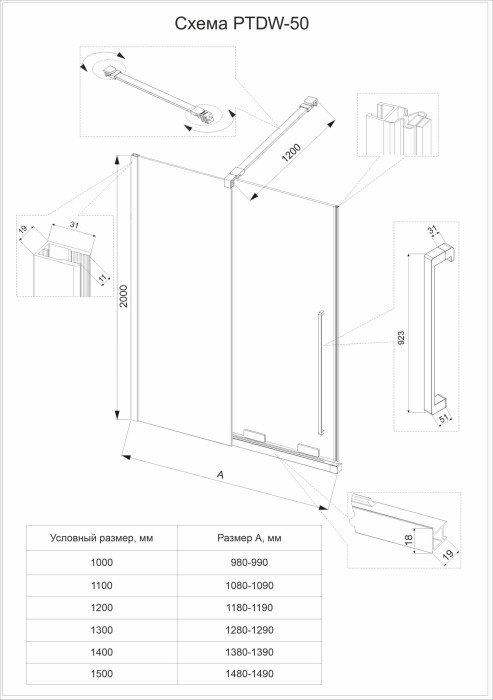 Схема PTDW-50

1200

19
31
11

2000

31
923
51

A

18
19

| Условный размер, мм | Размер А, мм |
|---|---|
| 1000 | 980-990 |
| 1100 | 1080-1090 |
| 1200 | 1180-1190 |
| 1300 | 1280-1290 |
| 1400 | 1380-1390 |
| 1500 | 1480-1490 |