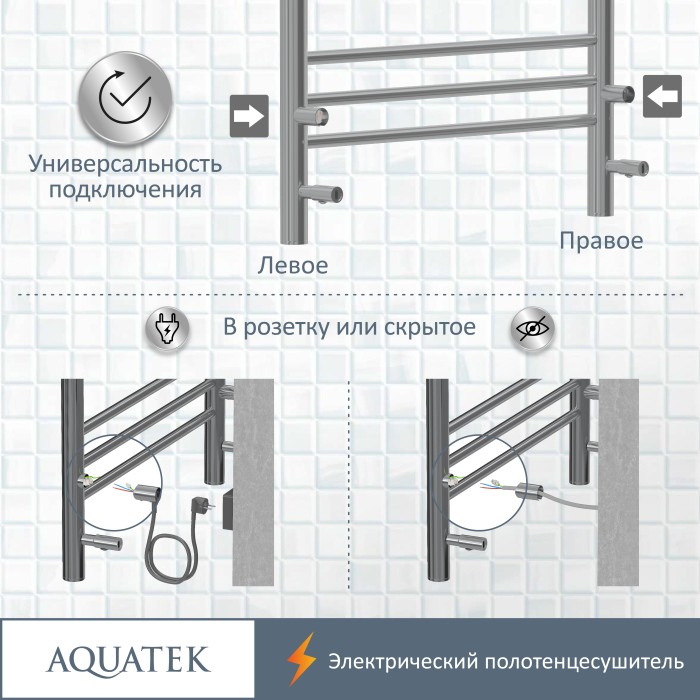 Универсальность подключения

Левое

Правое

В розетку или скрытое

AQUATEK

Электрический полотенцесушитель