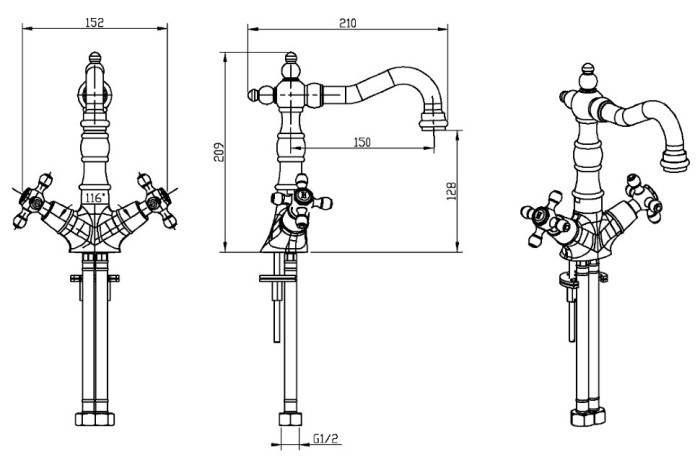 152

116°

210

209

150

128

G1/2