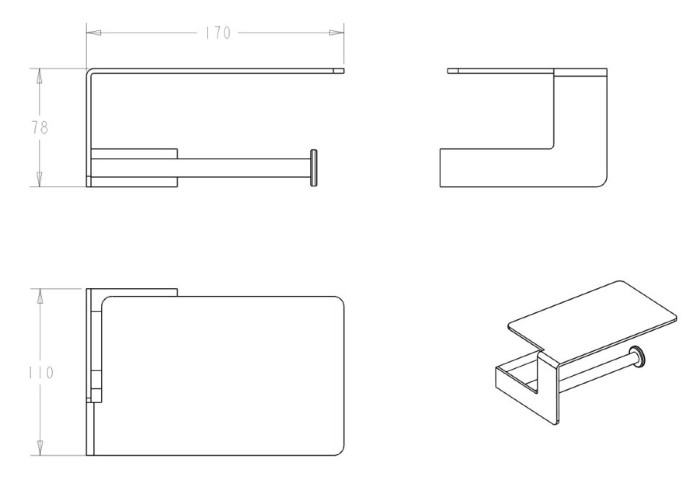 170

78

110