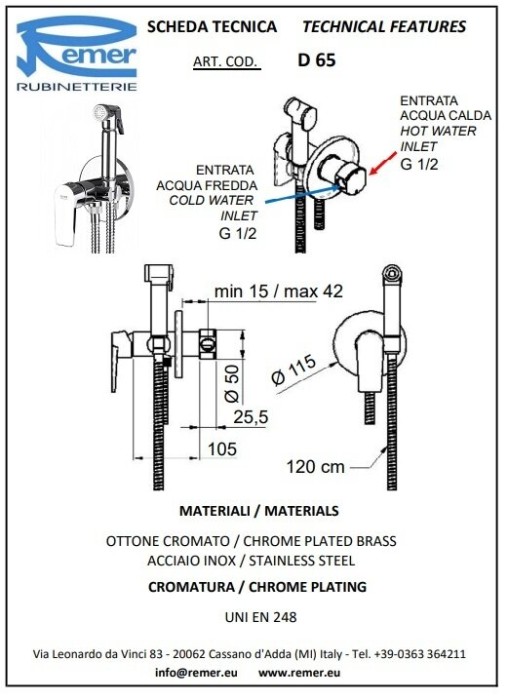 Remer
RUBINETTERIE

SCHEDA TECNICA TECHNICAL FEATURES

ART. COD. D 65

ENTRATA
ACQUA CALDA
HOT WATER
INLET
G 1/2

ENTRATA
ACQUA FREDDA
COLD WATER
INLET
G 1/2

min 15 / max 42

Ø 50

25,5

105

Ø 115

120 cm

MATERIALI / MATERIALS

OTTONE CROMATO / CHROME PLATED BRASS
ACCIAIO INOX / STAINLESS STEEL

CROMATURA / CHROME PLATING

UNI EN 248

Via Leonardo da Vinci 83 - 20062 Cassano d'Adda (MI) Italy - Tel. +39-0363 364211

info@remer.eu www.remer.eu