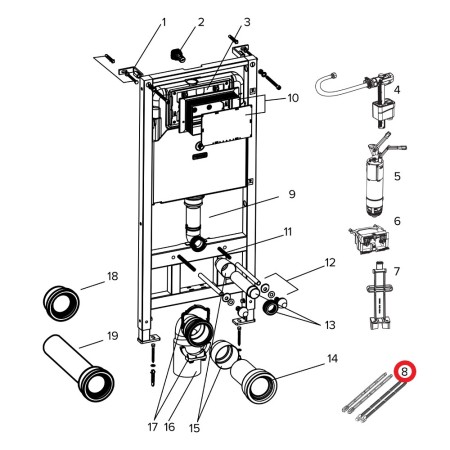 1
2
3
10
4
5
9
6
11
12
7
18
13
19
14
8
17 16 15