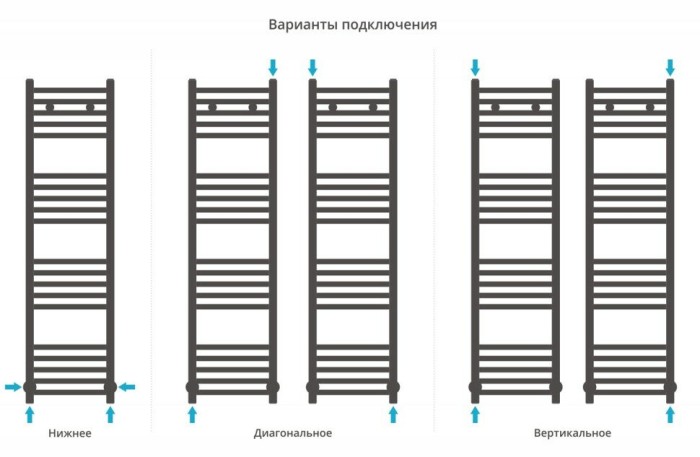 Варианты подключения

Нижнее

Диагональное

Вертикальное