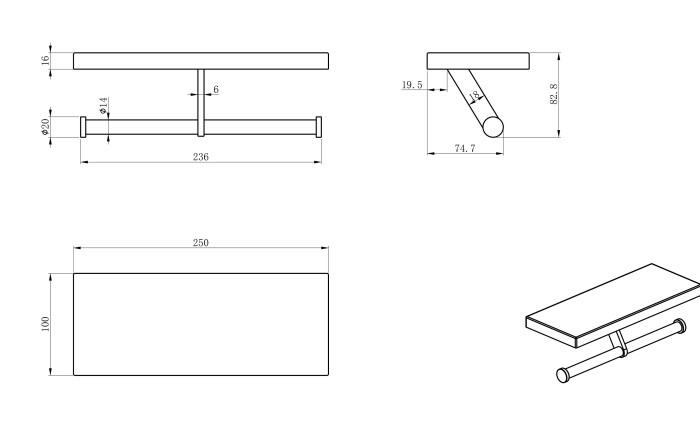 16
6
Φ14
Φ20
236
19.5
18
82.8
74.7
250
100