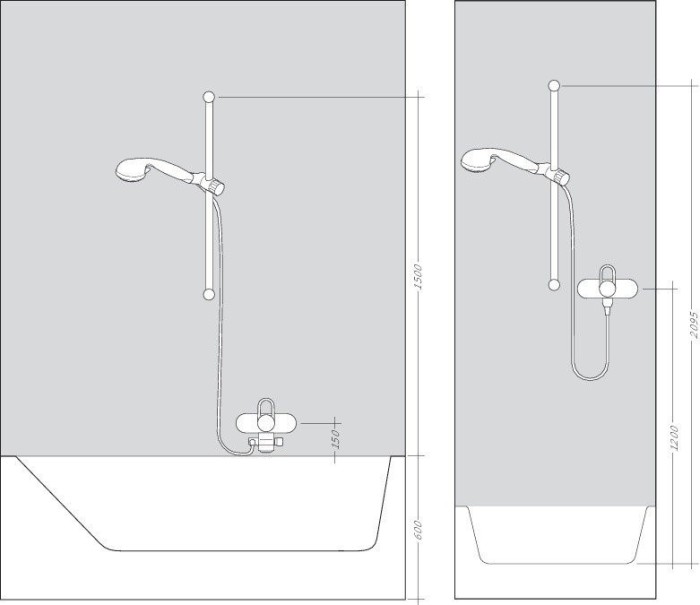 1500
150
600
2095
1200