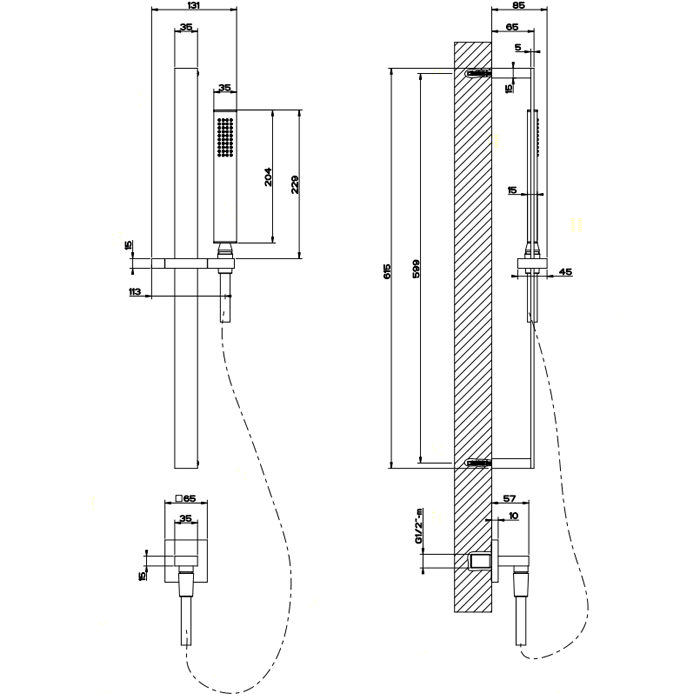 131
35
35
204
229
15
113
□65
35
15
85
65
5
15
15
615
599
45
57
10
G1/2"-m