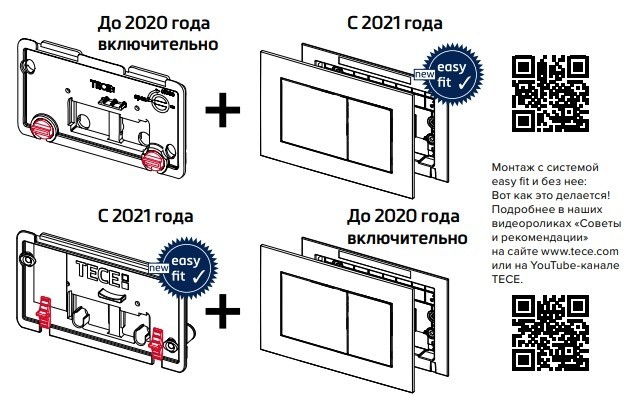 До 2020 года включительно

TECE

+

С 2021 года

new easy fit ✓

С 2021 года

new easy fit ✓

TECE

+

До 2020 года включительно

Монтаж с системой easy fit и без нее: Вот как это делается! Подробнее в наших видеороликах «Советы и рекомендации» на сайте www.tece.com или на YouTube-канале TECE.